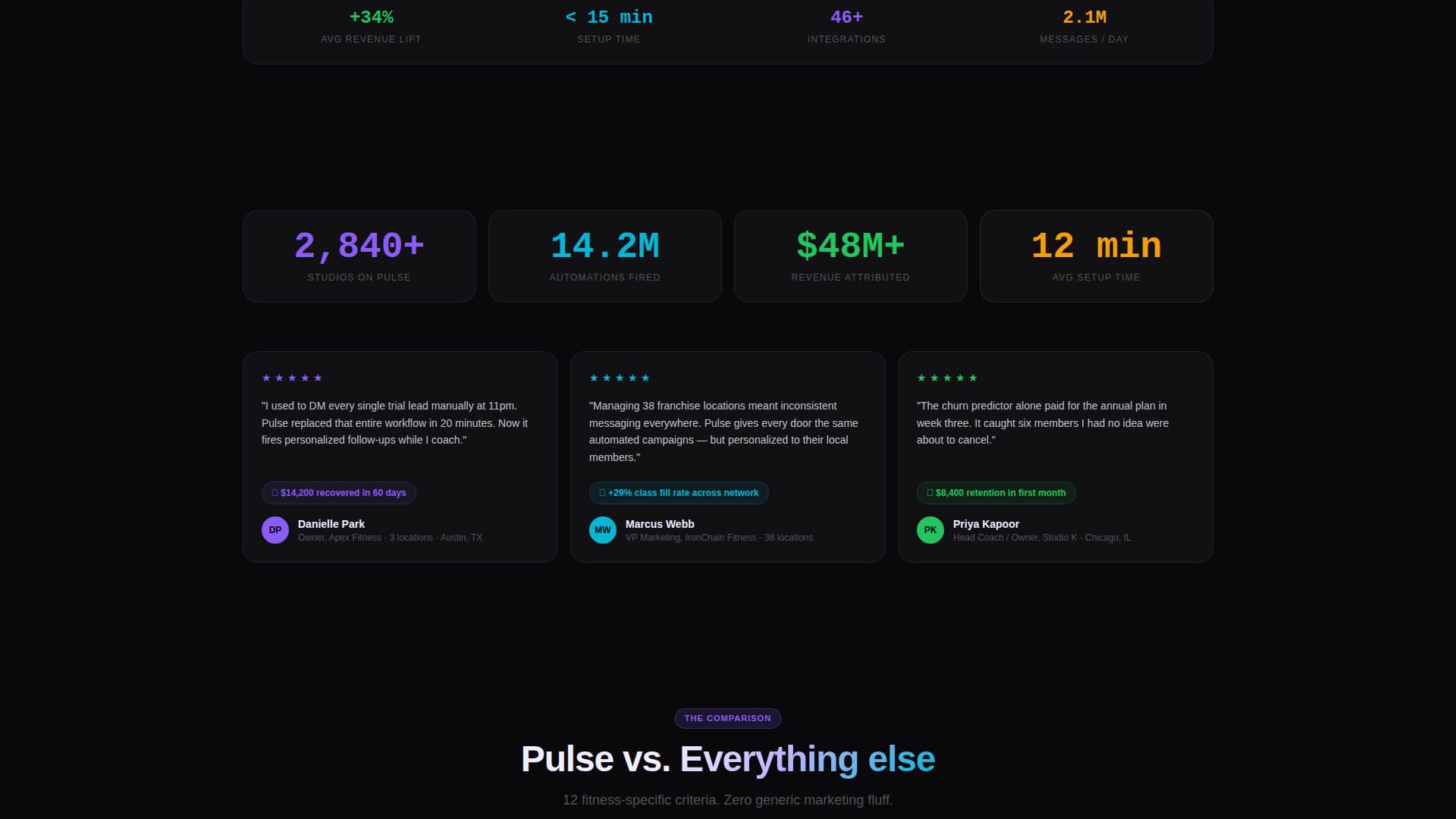 +34%
AVG REVENUE LIFT

< 15 min
SETUP TIME

46+
INTEGRATIONS

2.1M
MESSAGES / DAY

2,840+
STUDIOS ON PULSE

14.2M
AUTOMATIONS FIRED

$48M+
REVENUE ATTRIBUTED

12 min
AVG SETUP TIME

★ ★ ★ ★ ★

"I used to DM every single trial lead manually at 11pm. Pulse replaced that entire workflow in 20 minutes. Now it fires personalized follow-ups while I coach."

$14,200 recovered in 60 days

DP
Danielle Park
Owner, Apex Fitness · 3 locations · Austin, TX

★ ★ ★ ★ ★

"Managing 38 franchise locations meant inconsistent messaging everywhere. Pulse gives every door the same automated campaigns — but personalized to their local members."

+29% class fill rate across network

MW
Marcus Webb
VP Marketing, IronChain Fitness · 38 locations

★ ★ ★ ★ ★

"The churn predictor alone paid for the annual plan in week three. It caught six members I had no idea were about to cancel."

$8,400 retention in first month

PK
Priya Kapoor
Head Coach / Owner, Studio K · Chicago, IL

THE COMPARISON

Pulse vs. Everything else

12 fitness-specific criteria. Zero generic marketing fluff.