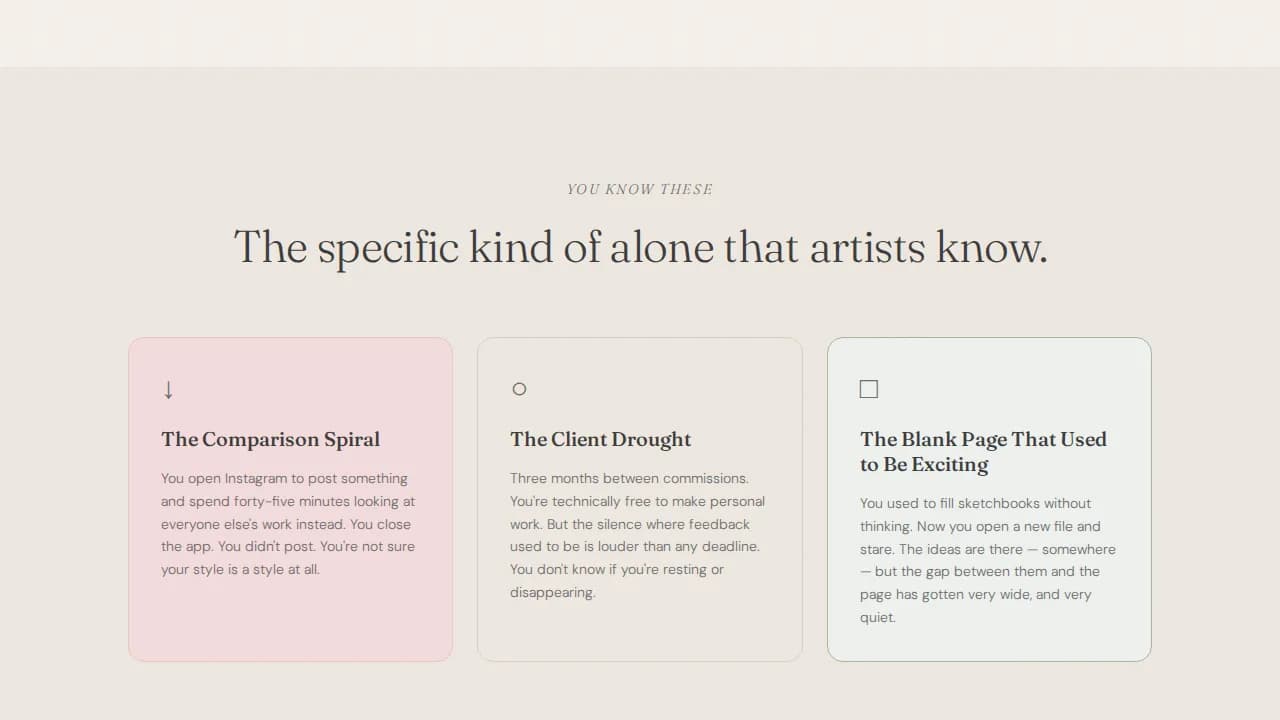 YOU KNOW THESE

The specific kind of alone that artists know.

↓

The Comparison Spiral

You open Instagram to post something and spend forty-five minutes looking at everyone else's work instead. You close the app. You didn't post. You're not sure your style is a style at all.

○

The Client Drought

Three months between commissions. You're technically free to make personal work. But the silence where feedback used to be is louder than any deadline. You don't know if you're resting or disappearing.

□

The Blank Page That Used to Be Exciting

You used to fill sketchbooks without thinking. Now you open a new file and stare. The ideas are there — somewhere — but the gap between them and the page has gotten very wide, and very quiet.