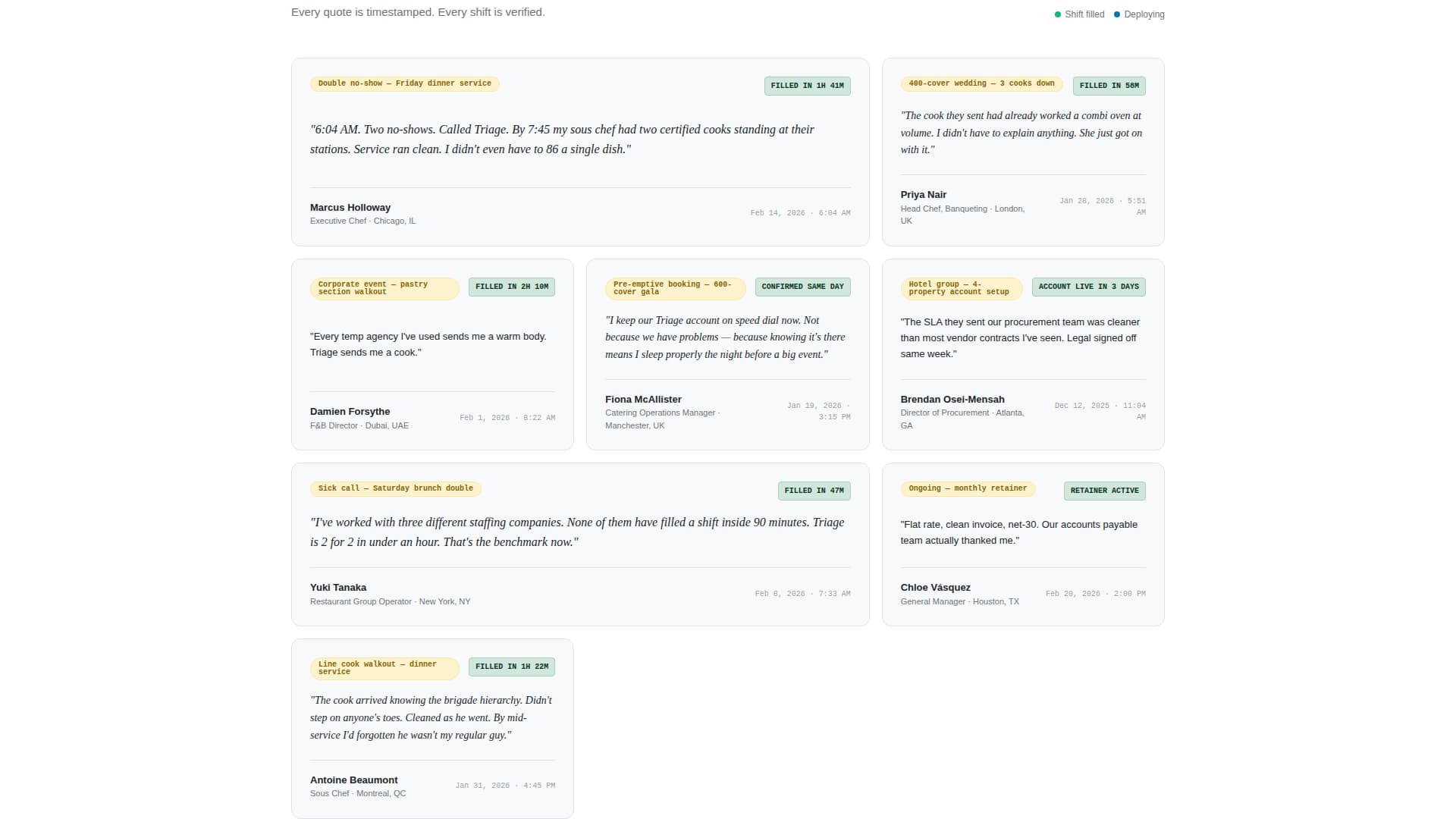 Every quote is timestamped. Every shift is verified.

• Shift filled • Deploying

Double no-show — Friday dinner service

FILLED IN 1H 41M

"6:04 AM. Two no-shows. Called Triage. By 7:45 my sous chef had two certified cooks standing at their stations. Service ran clean. I didn't even have to 86 a single dish."

Marcus Holloway
Executive Chef · Chicago, IL

Feb 14, 2026 · 6:04 AM

400-cover wedding — 3 cooks down

FILLED IN 58M

"The cook they sent had already worked a combi oven at volume. I didn't have to explain anything. She just got on with it."

Priya Nair
Head Chef, Banqueting · London, UK

Jan 28, 2026 · 5:51 AM

Corporate event — pastry section walkout

FILLED IN 2H 10M

"Every temp agency I've used sends me a warm body. Triage sends me a cook."

Damien Forsythe
F&B Director · Dubai, UAE

Feb 1, 2026 · 8:22 AM

Pre-emptive booking — 600-cover gala

CONFIRMED SAME DAY

"I keep our Triage account on speed dial now. Not because we have problems — because knowing it's there means I sleep properly the night before a big event."

Fiona McAllister
Catering Operations Manager · Manchester, UK

Jan 19, 2026 · 3:15 PM

Hotel group — 4-property account setup

ACCOUNT LIVE IN 3 DAYS

"The SLA they sent our procurement team was cleaner than most vendor contracts I've seen. Legal signed off same week."

Brendan Osei-Mensah
Director of Procurement · Atlanta, GA

Dec 12, 2025 · 11:04 AM

Sick call — Saturday brunch double

FILLED IN 47M

"I've worked with three different staffing companies. None of them have filled a shift inside 90 minutes. Triage is 2 for 2 in under an hour. That's the benchmark now."

Yuki Tanaka
Restaurant Group Operator · New York, NY

Feb 8, 2026 · 7:33 AM

Ongoing — monthly retainer

RETAINER ACTIVE

"Flat rate, clean invoice, net-30. Our accounts payable team actually thanked me."

Chloe Vásquez
General Manager · Houston, TX

Feb 20, 2026 · 2:00 PM

Line cook walkout — dinner service

FILLED IN 1H 22M

"The cook arrived knowing the brigade hierarchy. Didn't step on anyone's toes. Cleaned as he went. By mid-service I'd forgotten he wasn't my regular guy."

Antoine Beaumont
Sous Chef · Montreal, QC

Jan 31, 2026 · 4:45 PM