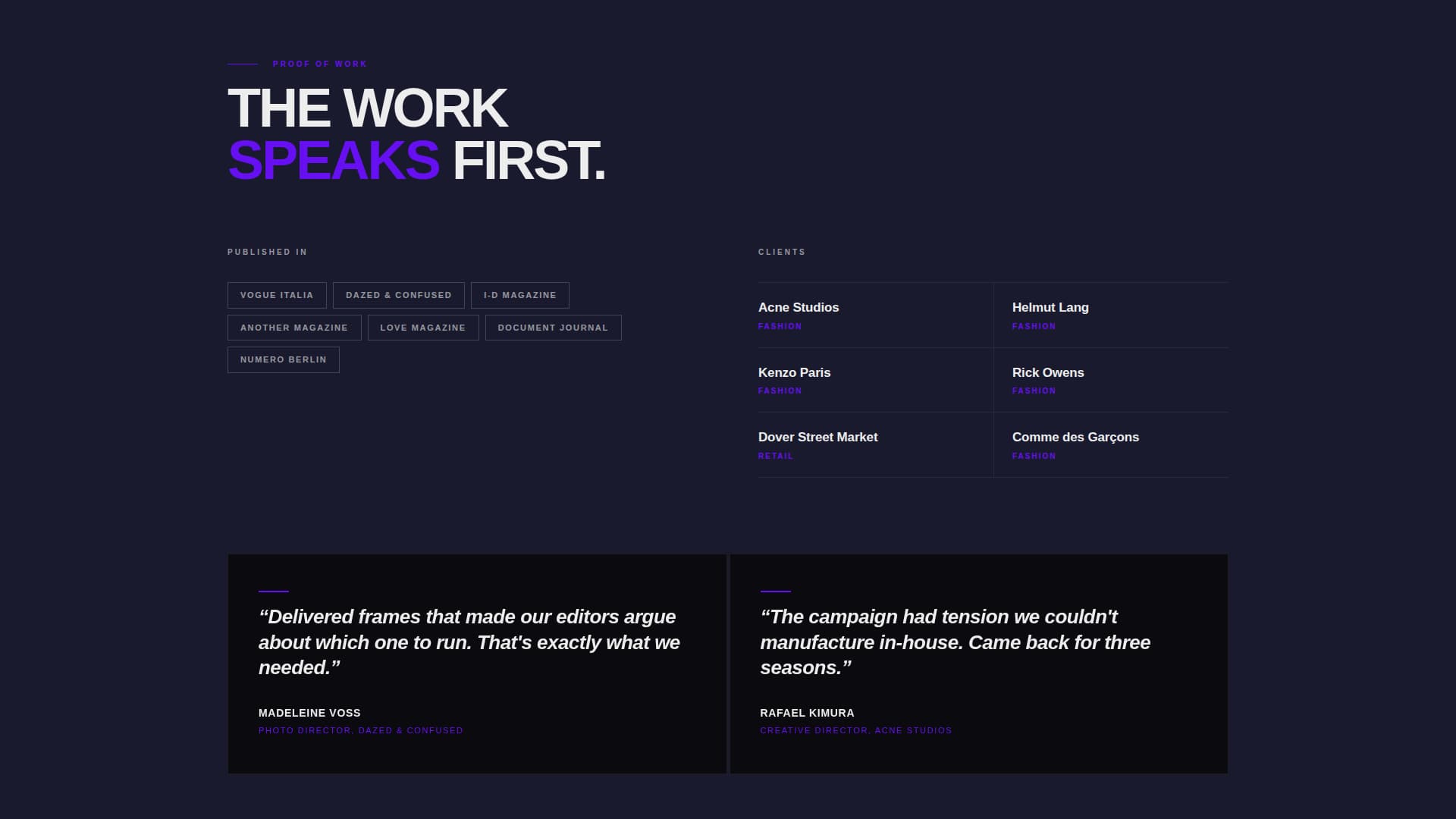 PROOF OF WORK

THE WORK
SPEAKS FIRST.

PUBLISHED IN

VOGUE ITALIA
DAZED & CONFUSED
I-D MAGAZINE
ANOTHER MAGAZINE
LOVE MAGAZINE
DOCUMENT JOURNAL
NUMERO BERLIN

CLIENTS

Acne Studios
FASHION

Helmut Lang
FASHION

Kenzo Paris
FASHION

Rick Owens
FASHION

Dover Street Market
RETAIL

Comme des Garçons
FASHION

“Delivered frames that made our editors argue about which one to run. That's exactly what we needed.”

MADELEINE VOSS
PHOTO DIRECTOR, DAZED & CONFUSED

“The campaign had tension we couldn't manufacture in-house. Came back for three seasons.”

RAFAEL KIMURA
CREATIVE DIRECTOR, ACNE STUDIOS