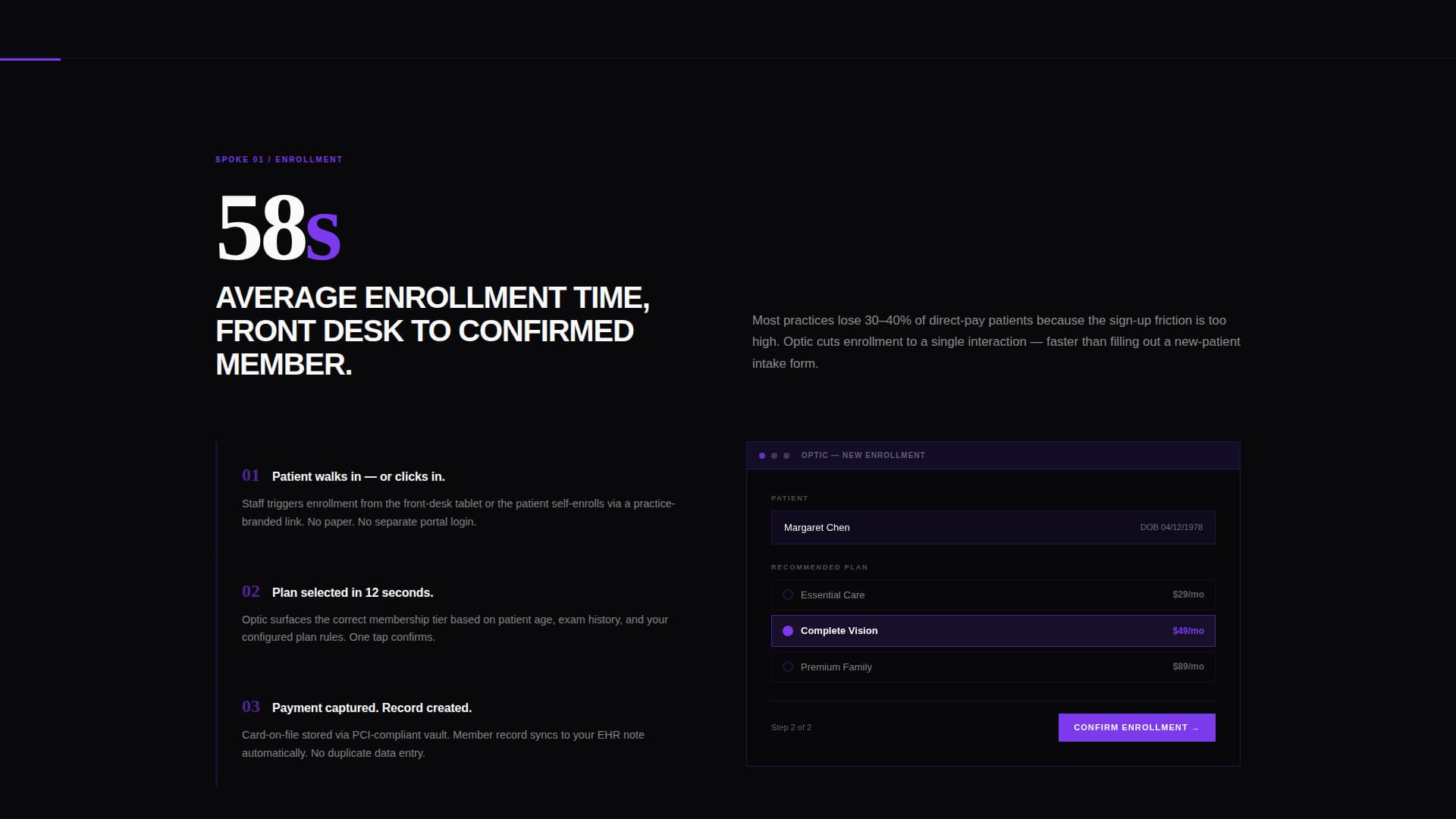 SPOKE 01 / ENROLLMENT

58s

AVERAGE ENROLLMENT TIME, FRONT DESK TO CONFIRMED MEMBER.

Most practices lose 30–40% of direct-pay patients because the sign-up friction is too high. Optic cuts enrollment to a single interaction — faster than filling out a new-patient intake form.

01 Patient walks in — or clicks in.

Staff triggers enrollment from the front-desk tablet or the patient self-enrolls via a practice-branded link. No paper. No separate portal login.

02 Plan selected in 12 seconds.

Optic surfaces the correct membership tier based on patient age, exam history, and your configured plan rules. One tap confirms.

03 Payment captured. Record created.

Card-on-file stored via PCI-compliant vault. Member record syncs to your EHR note automatically. No duplicate data entry.

OPTIC — NEW ENROLLMENT

PATIENT

Margaret Chen DOB 04/12/1978

RECOMMENDED PLAN

Essential Care $29/mo

Complete Vision $49/mo

Premium Family $89/mo

Step 2 of 2

CONFIRM ENROLLMENT →